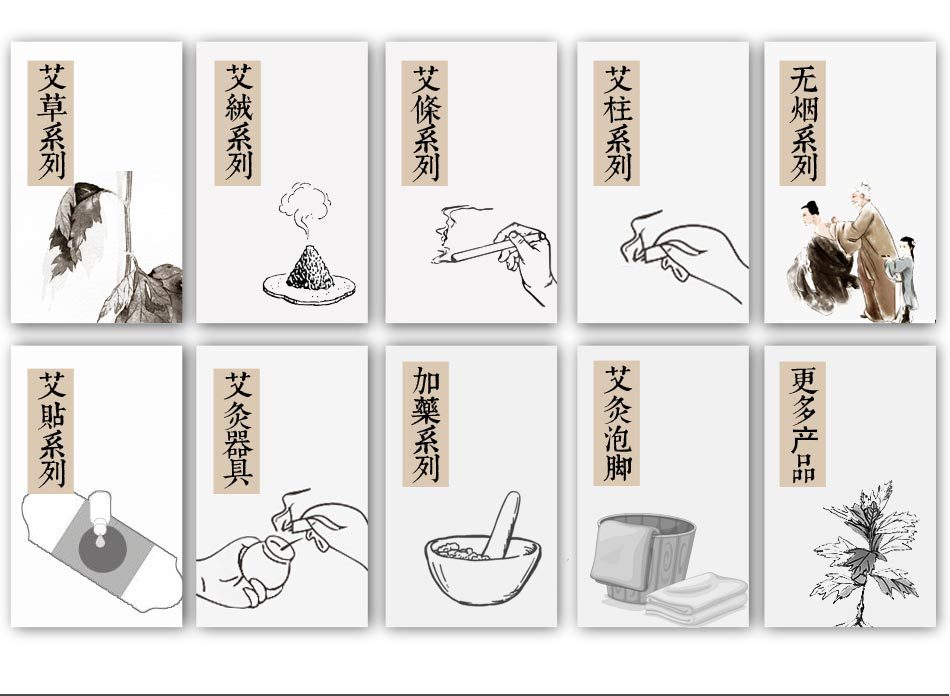 艾草系列

艾絨系列

艾條系列

艾柱系列

无烟系列

艾貼系列

艾灸器具

加藥系列

艾灸泡脚

更多产品