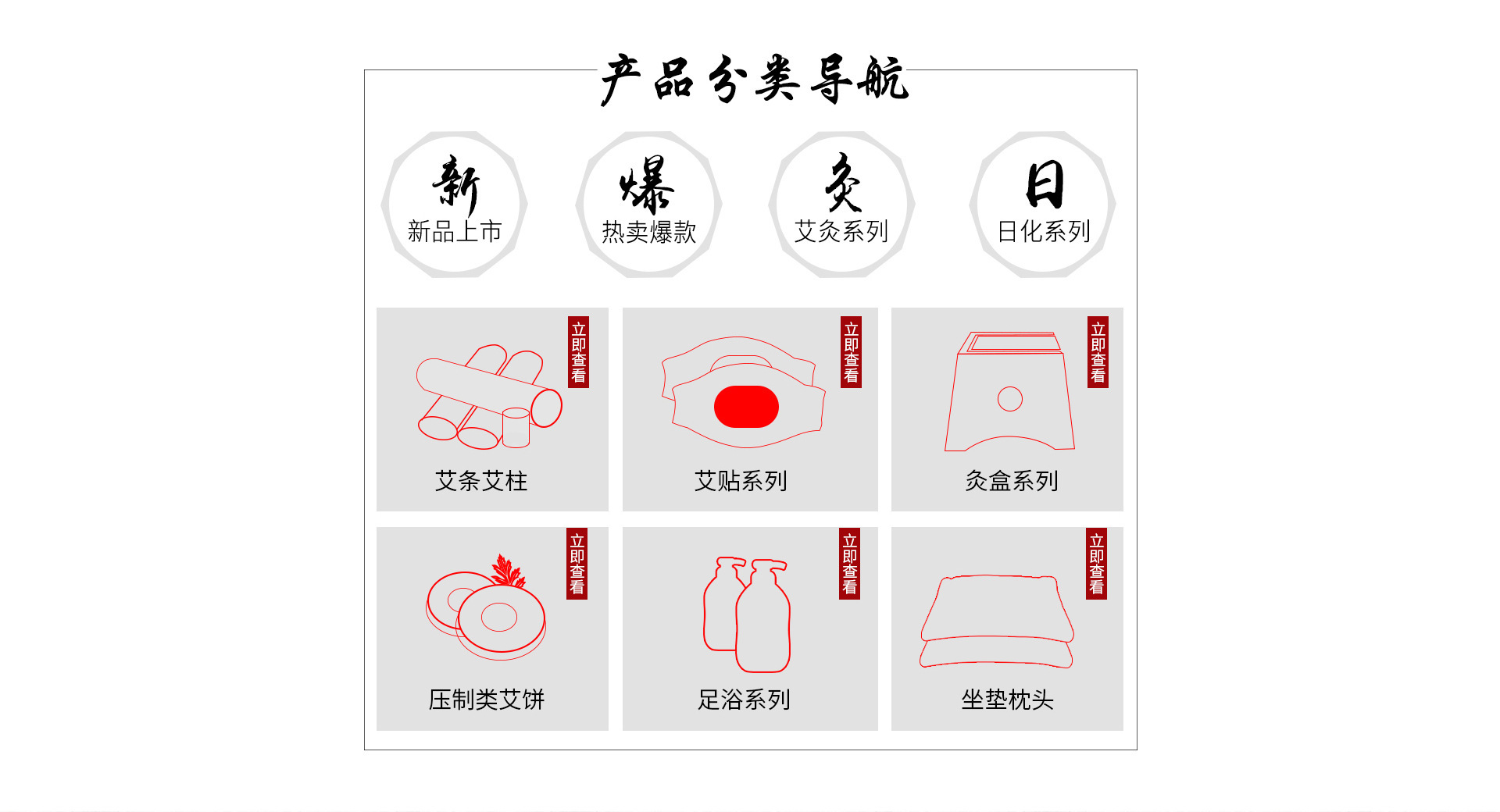 产品分类导航

新
新品上市

爆
热卖爆款

灸
艾灸系列

日
日化系列

立即查看
艾条艾柱

立即查看
艾贴系列

立即查看
灸盒系列

立即查看
压制类艾饼

立即查看
足浴系列

立即查看
坐垫枕头